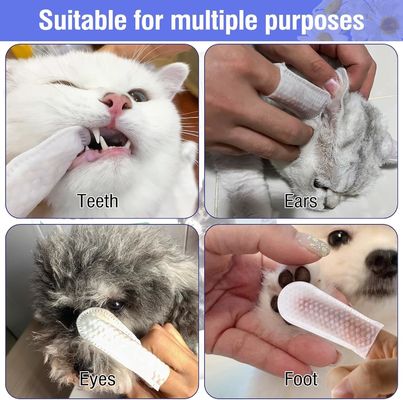 Suitable for multiple purposes

Teeth

Ears

Eyes

Foot