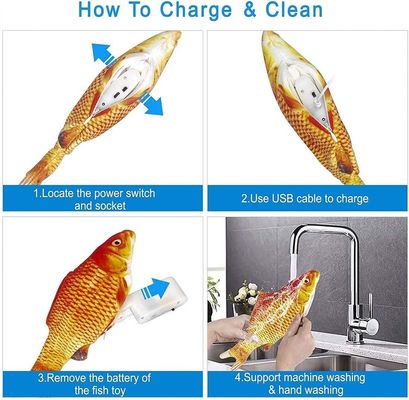 How To Charge & Clean

1.Locate the power switch and socket

2.Use USB cable to charge

3.Remove the battery of the fish toy

4.Support machine washing & hand washing